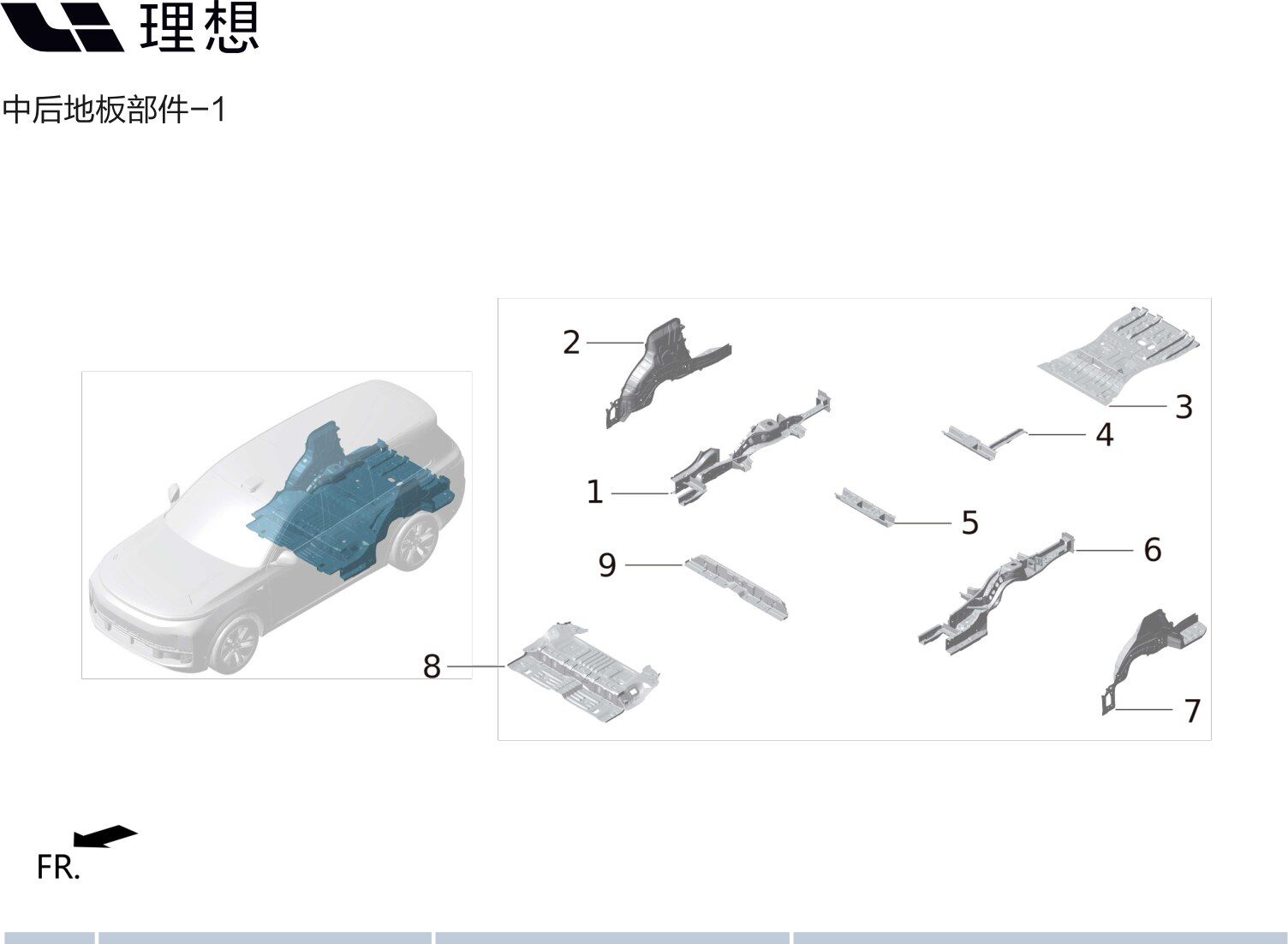 理想

中后地板部件-1

2
3
4
1
5
6
9
8
7

FR.