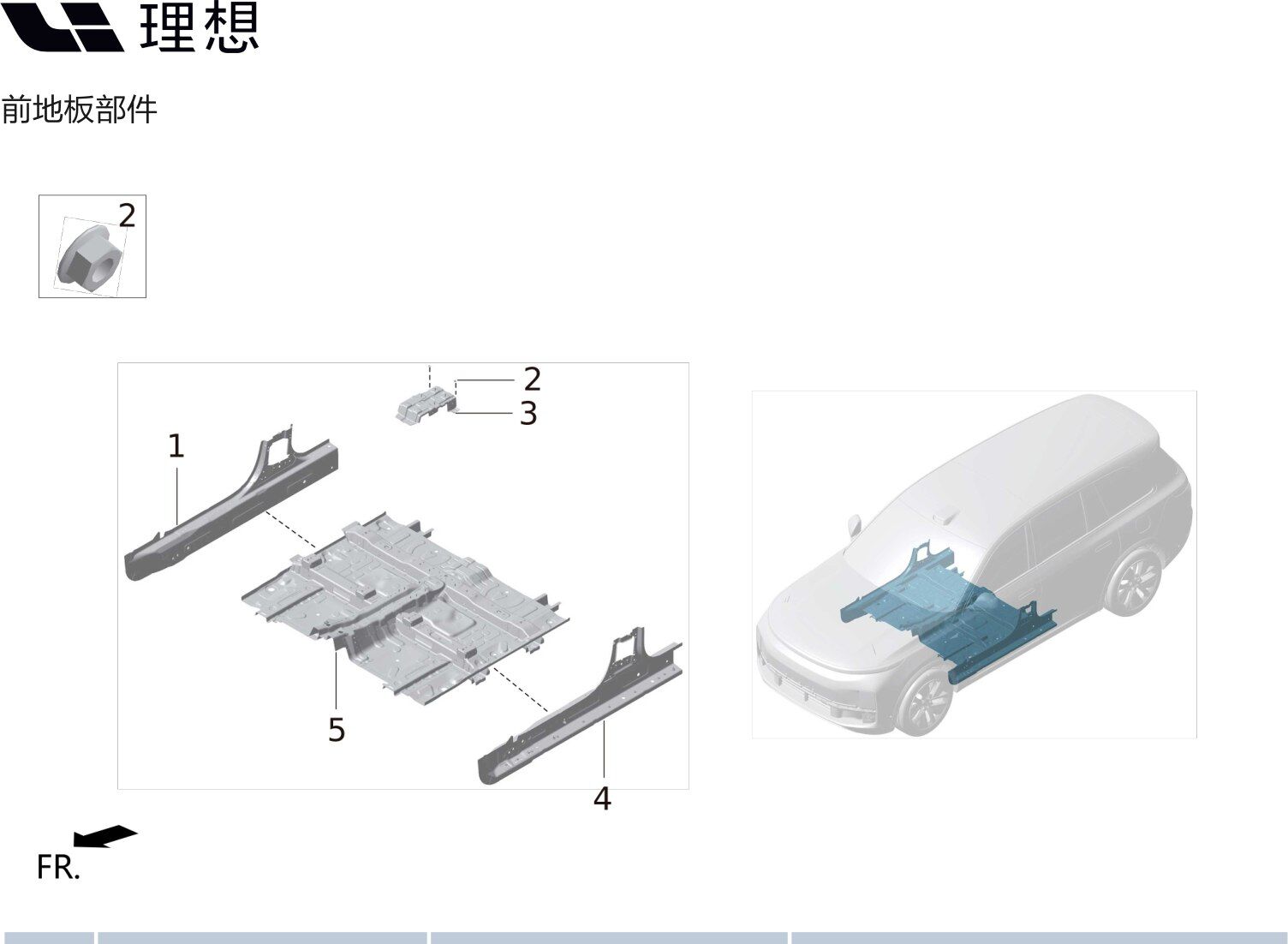 理想

前地板部件

2

2
3
1
5
4

FR.