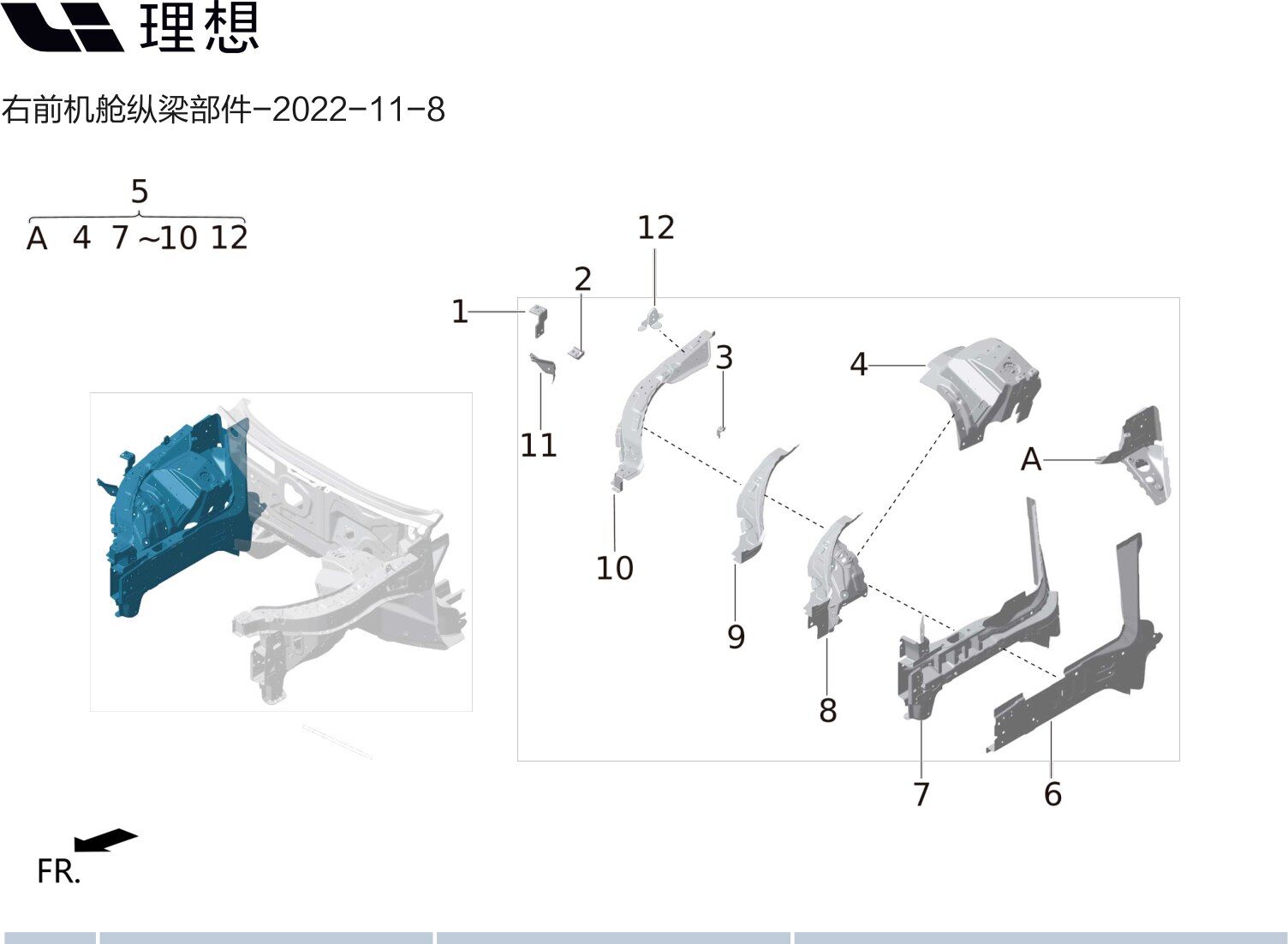 理想

右前机舱纵梁部件-2022-11-8

5
A 4 7~10 12

12
2
1
3
4
11
A
10
9
8
7
6

FR.