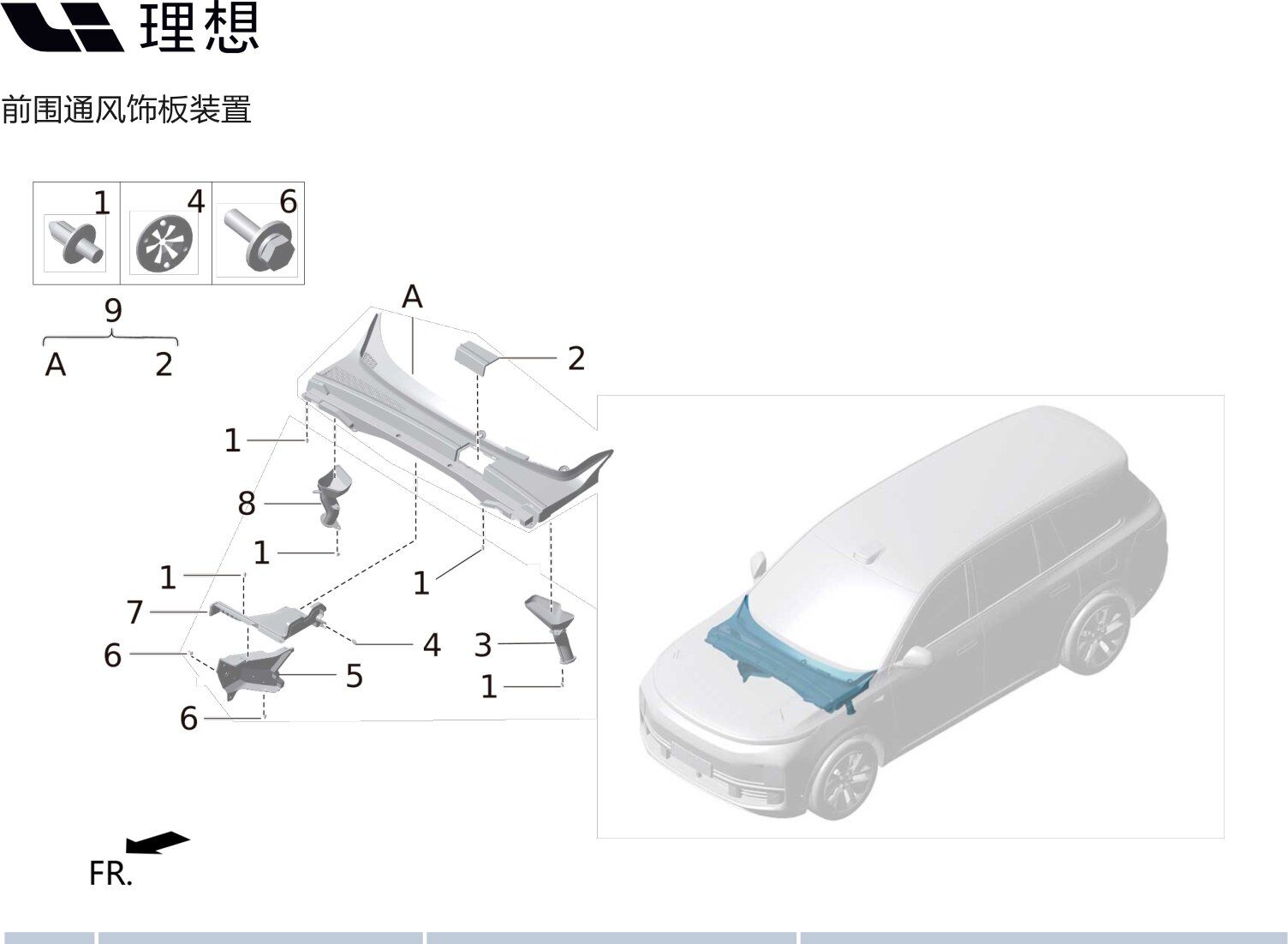 理想

前围通风饰板装置

1 4 6

9
A 2

A
2
1
8
1
1
1
7
4
3
6
5
1
6

FR.