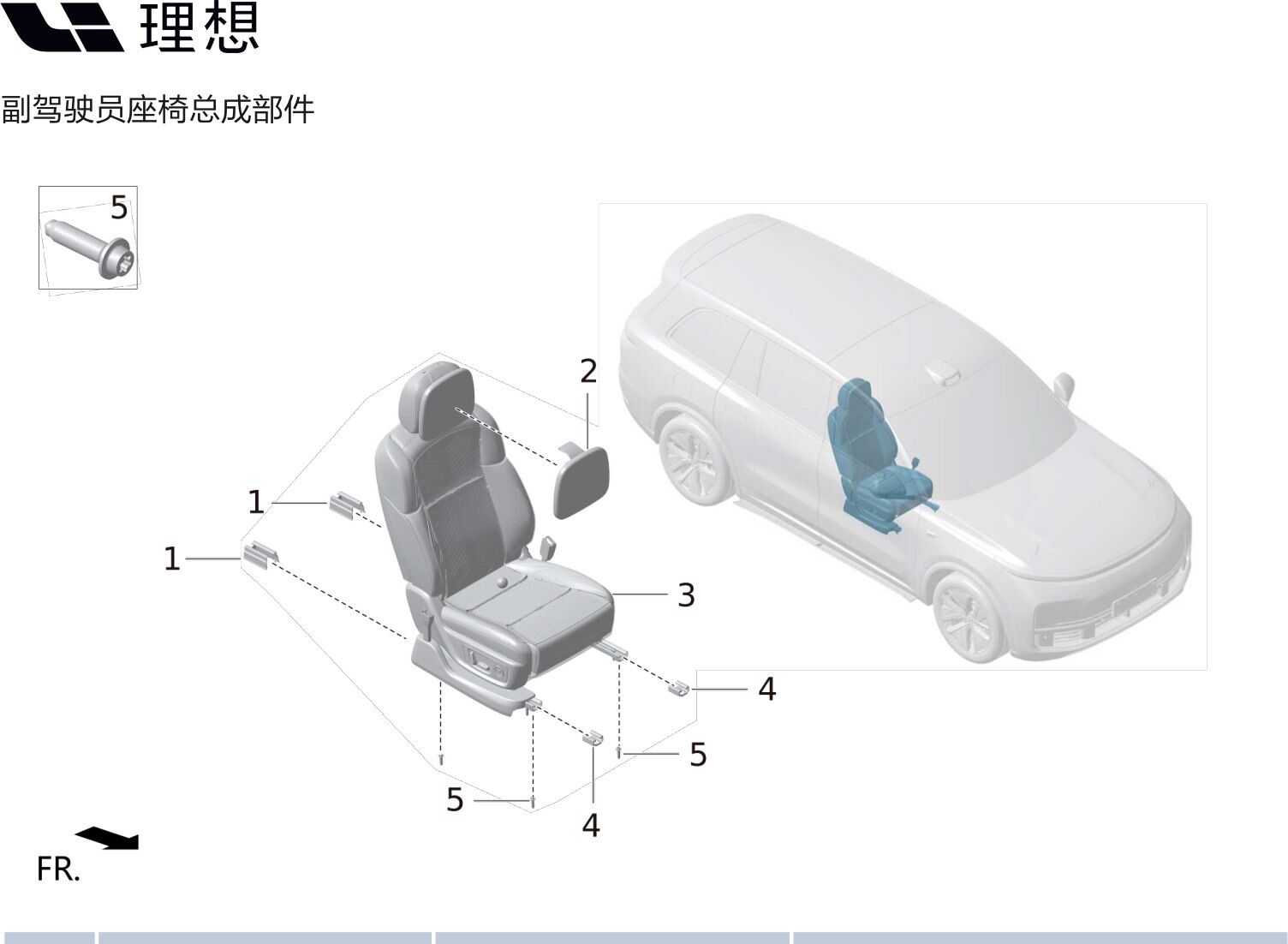 理想

副驾驶员座椅总成部件

5

2

1

1

3

4

5

5

4

FR.