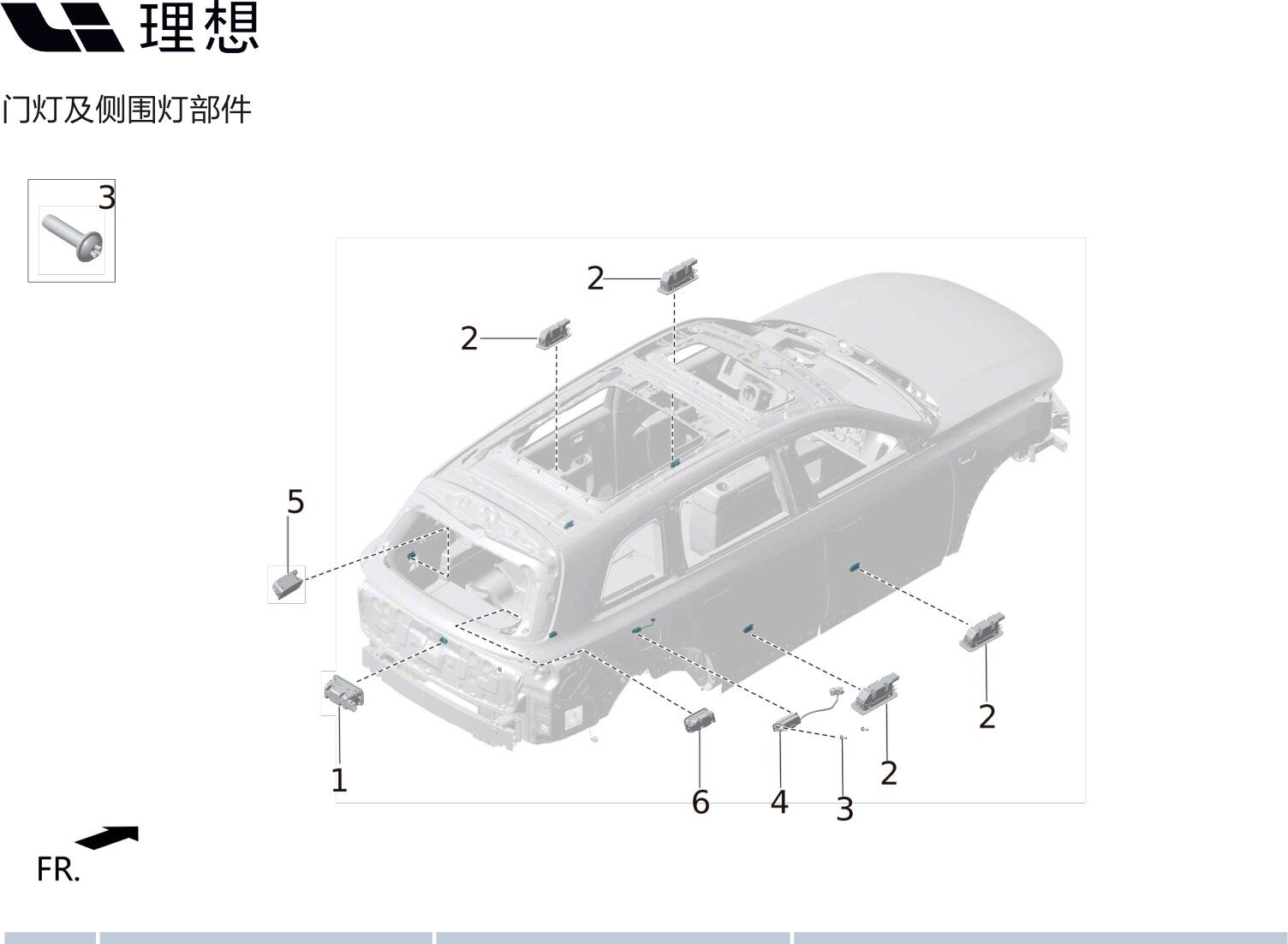 理想

门灯及侧围灯部件

3

2

2

5

1

6

4

3

2

2

FR.