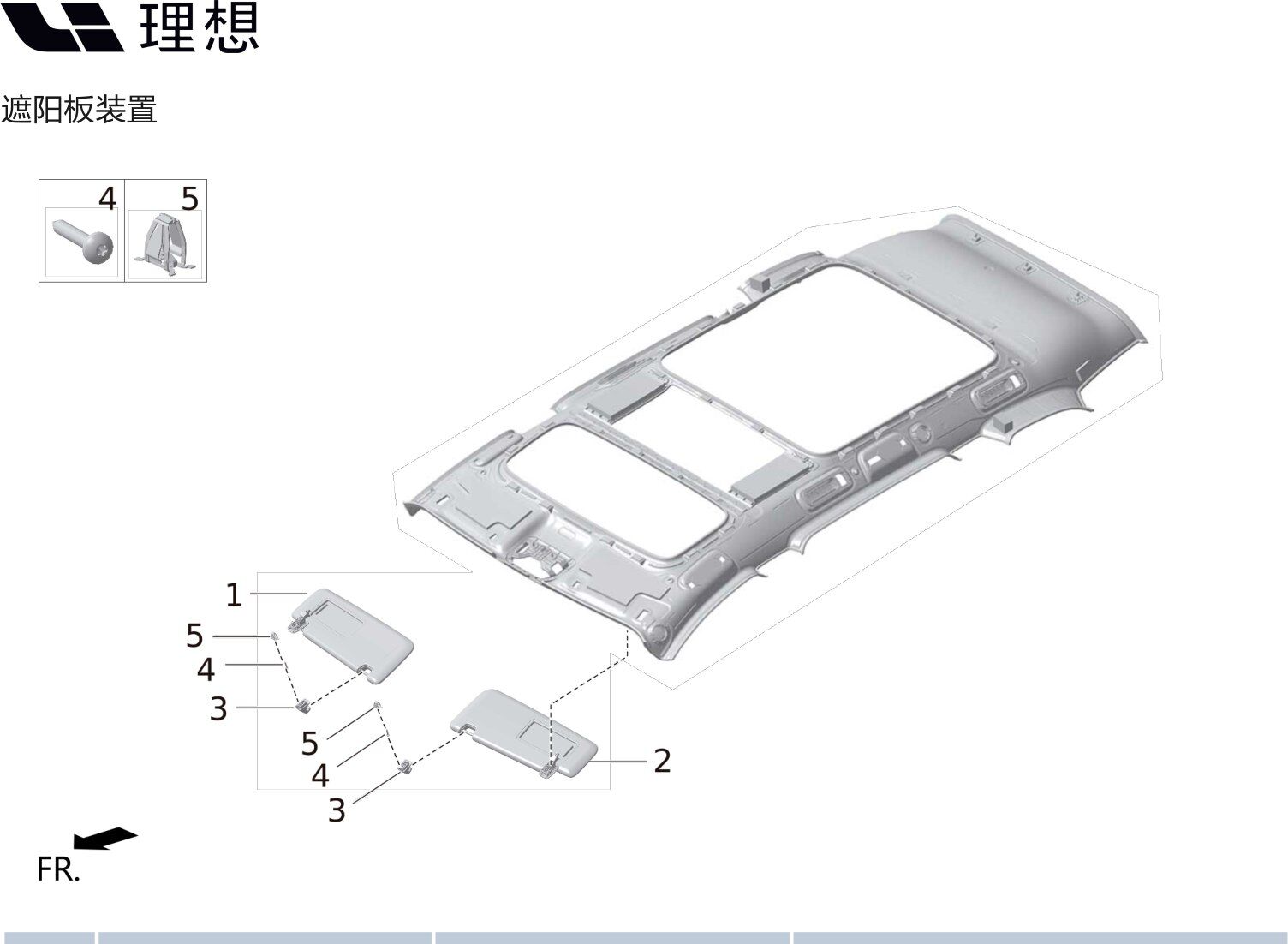 理想

遮阳板装置

4 5

1
5
4
3
5
4
3
2

FR.