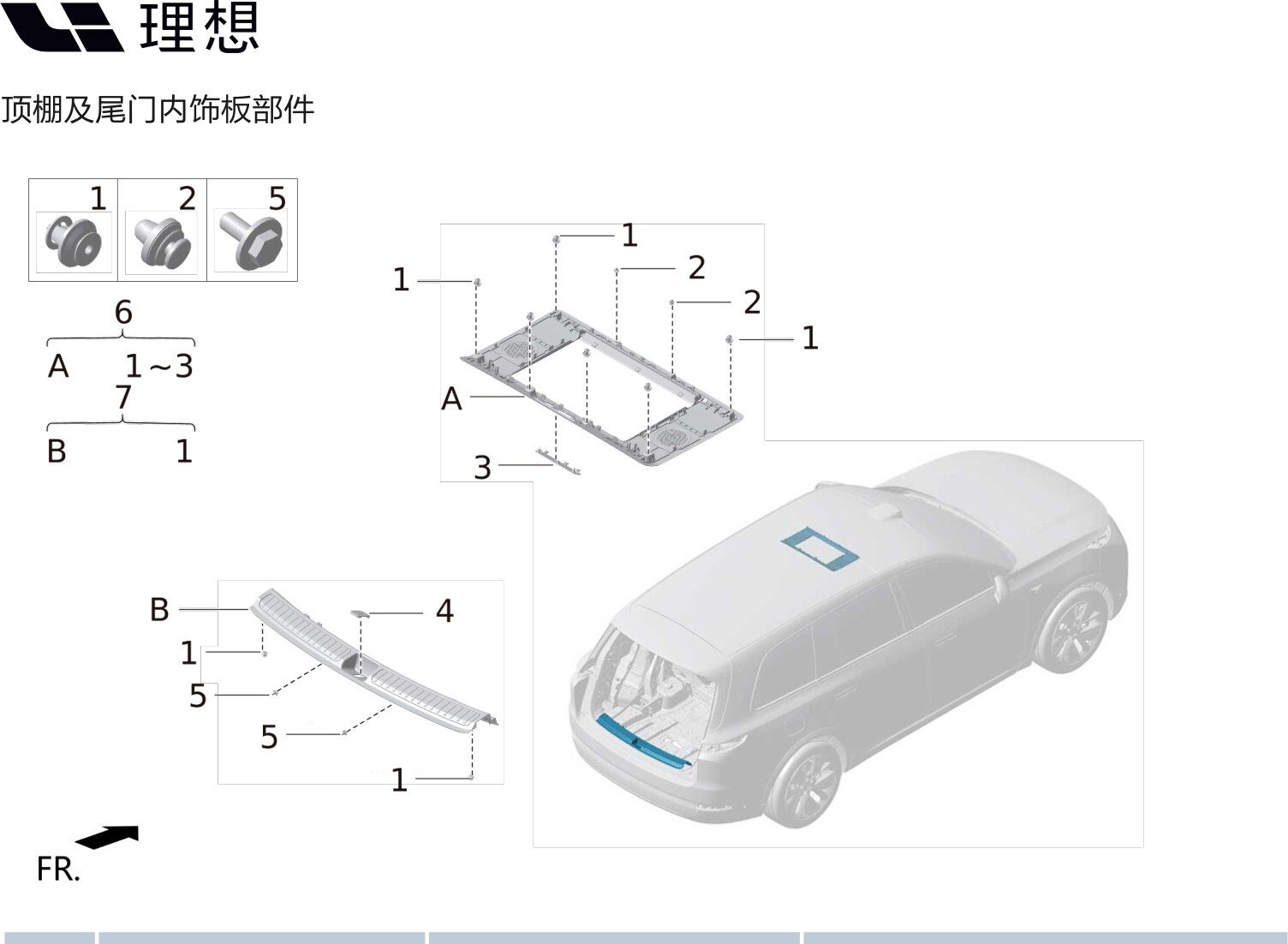 理想

顶棚及尾门内饰板部件

1 2 5

6
A 1～3
7
B 1

1
1
2
2
1
A
3

B
4
1
5
5
1

FR.