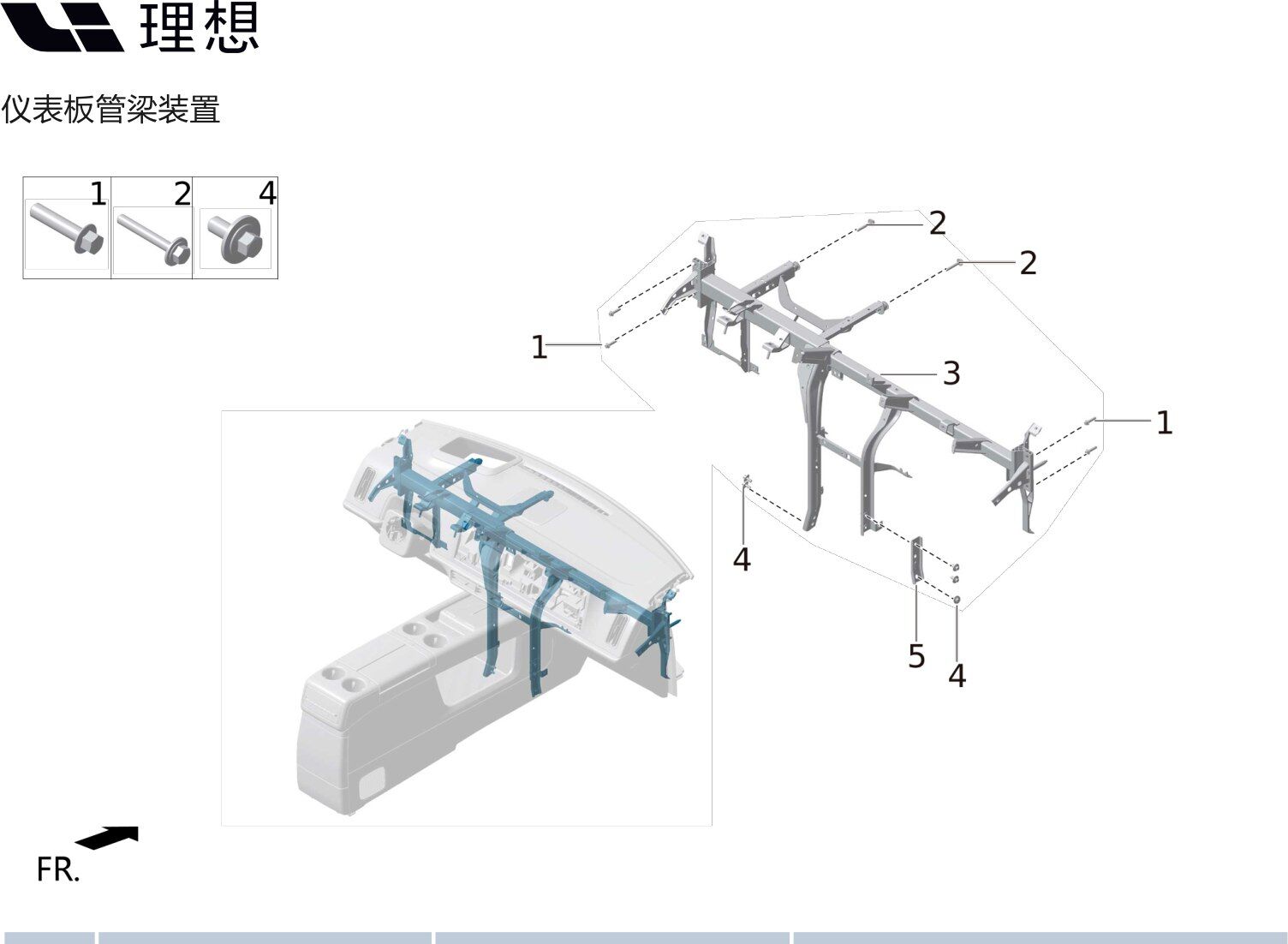 理想

仪表板管梁装置

1 2 4

2
2
1
3
1
4
5
4

FR.