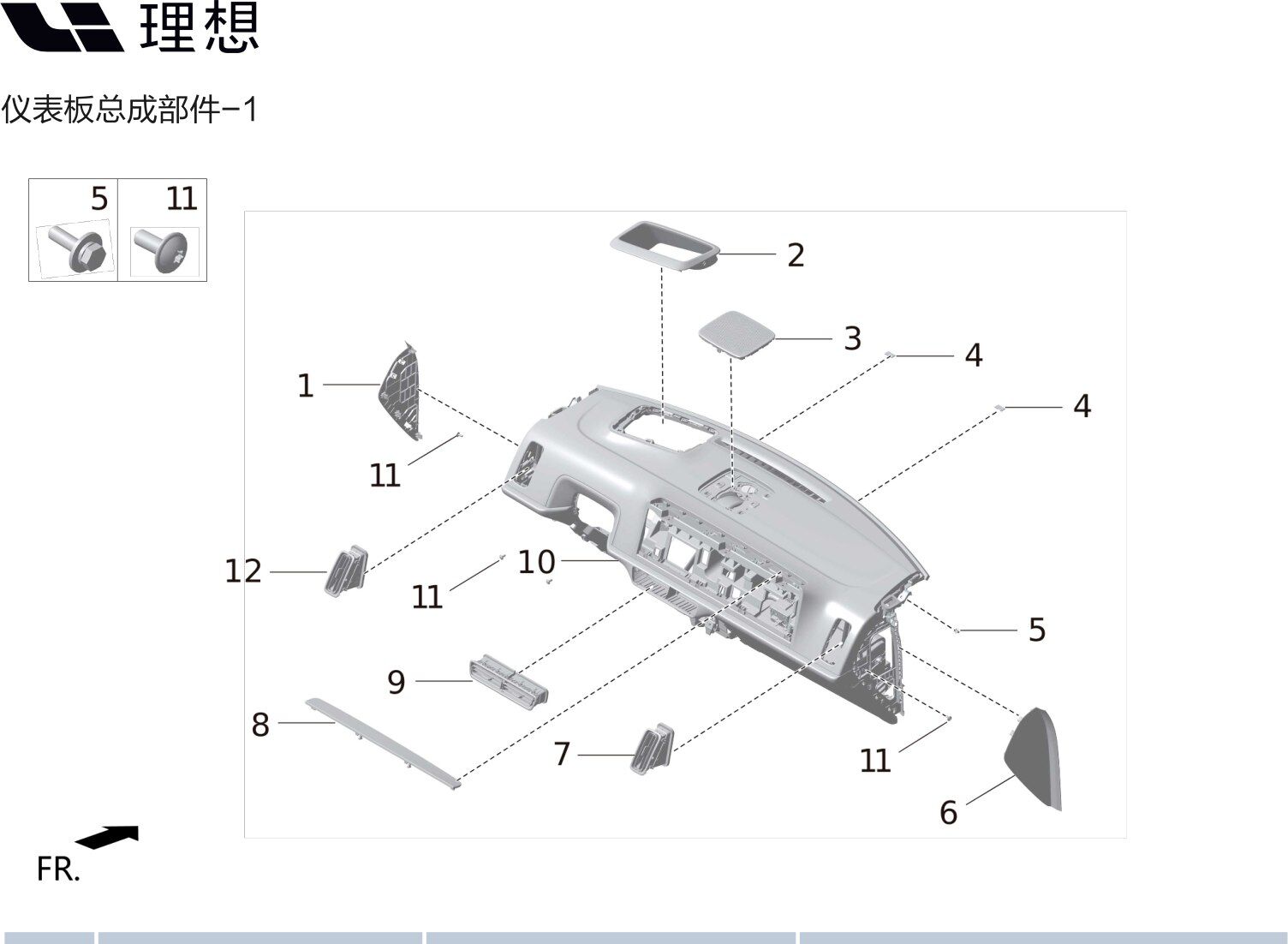 理想

仪表板总成部件-1

5 11

2
3
4
4
1
11
12
11
10
5
9
8
7
11
6

FR.