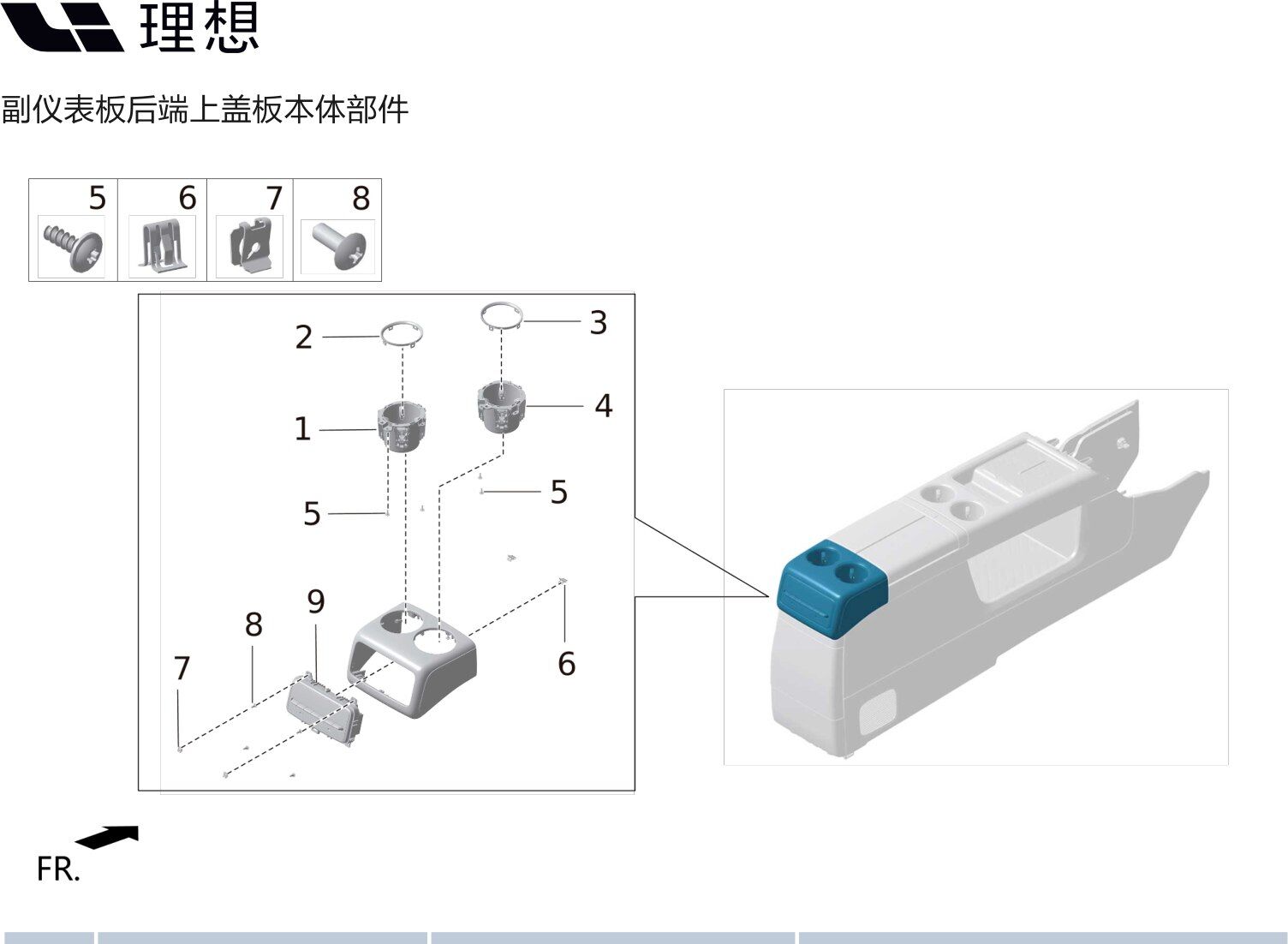 理想

副仪表板后端上盖板本体部件

5 6 7 8

2
3
1
4
5
5
9
8
7
6

FR.