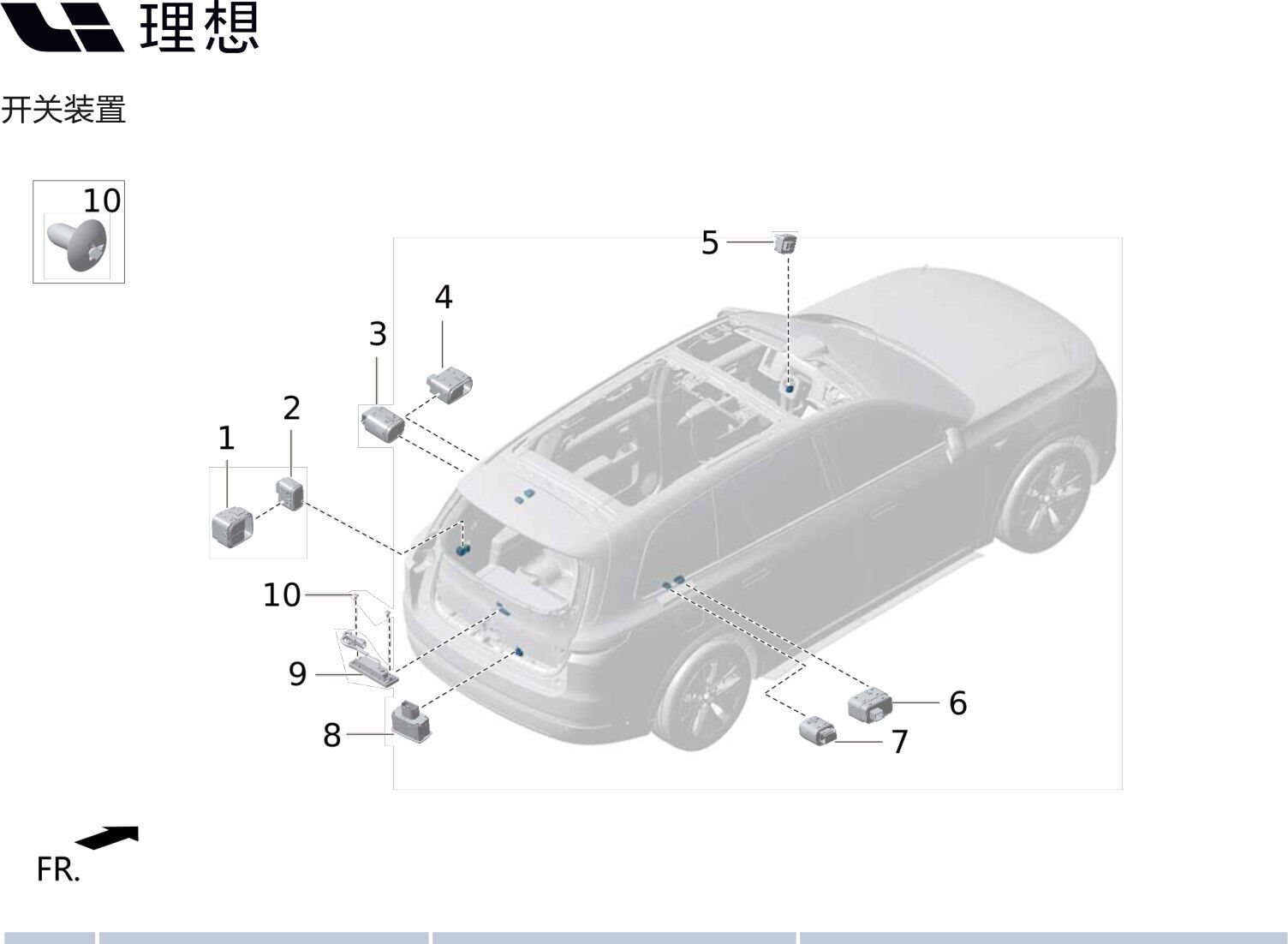 理想

开关装置

10

5

4

3

2

1

10

9

8

6

7

FR.