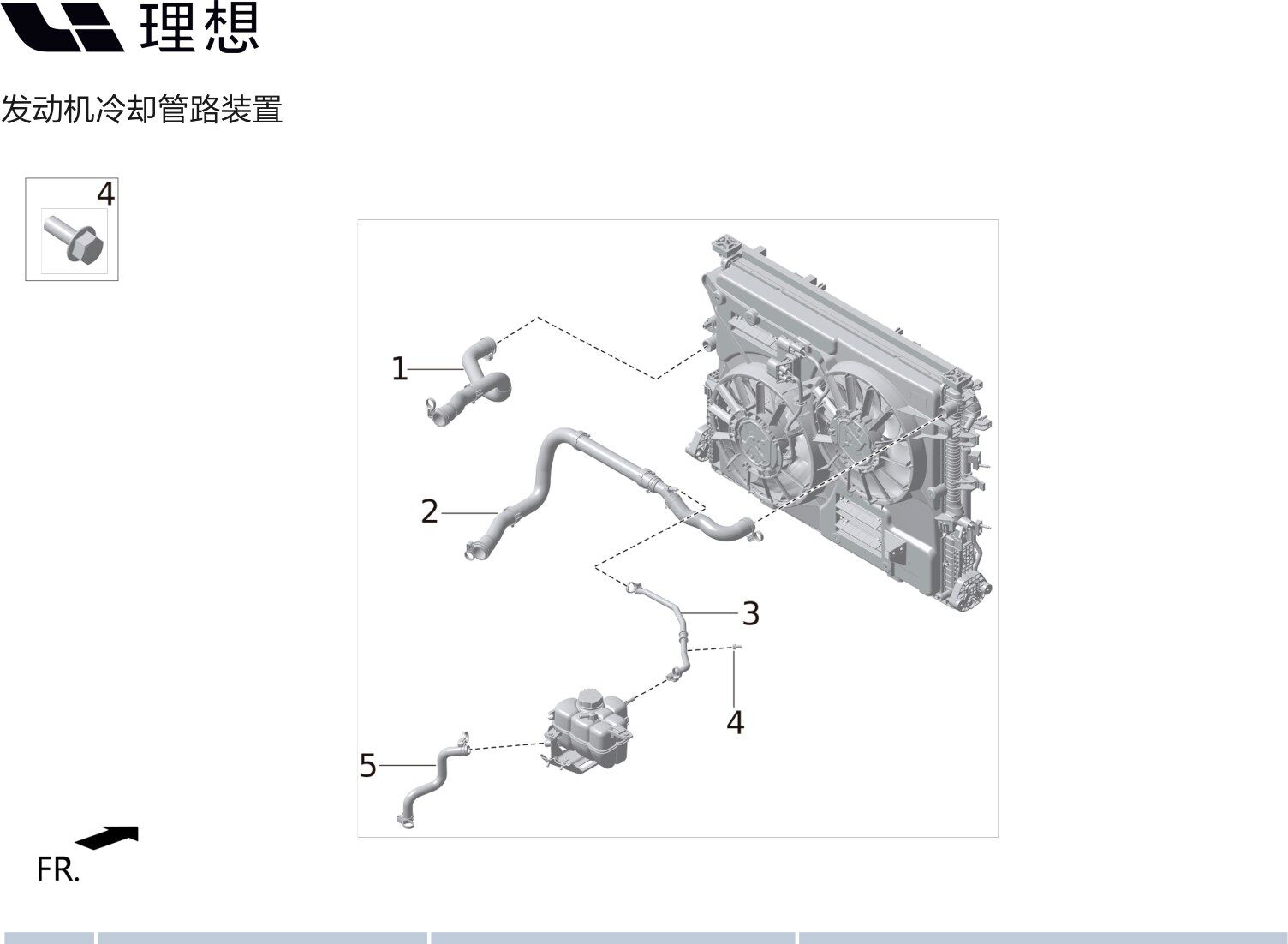 理想

发动机冷却管路装置

4

1

2

3

4

5

FR.