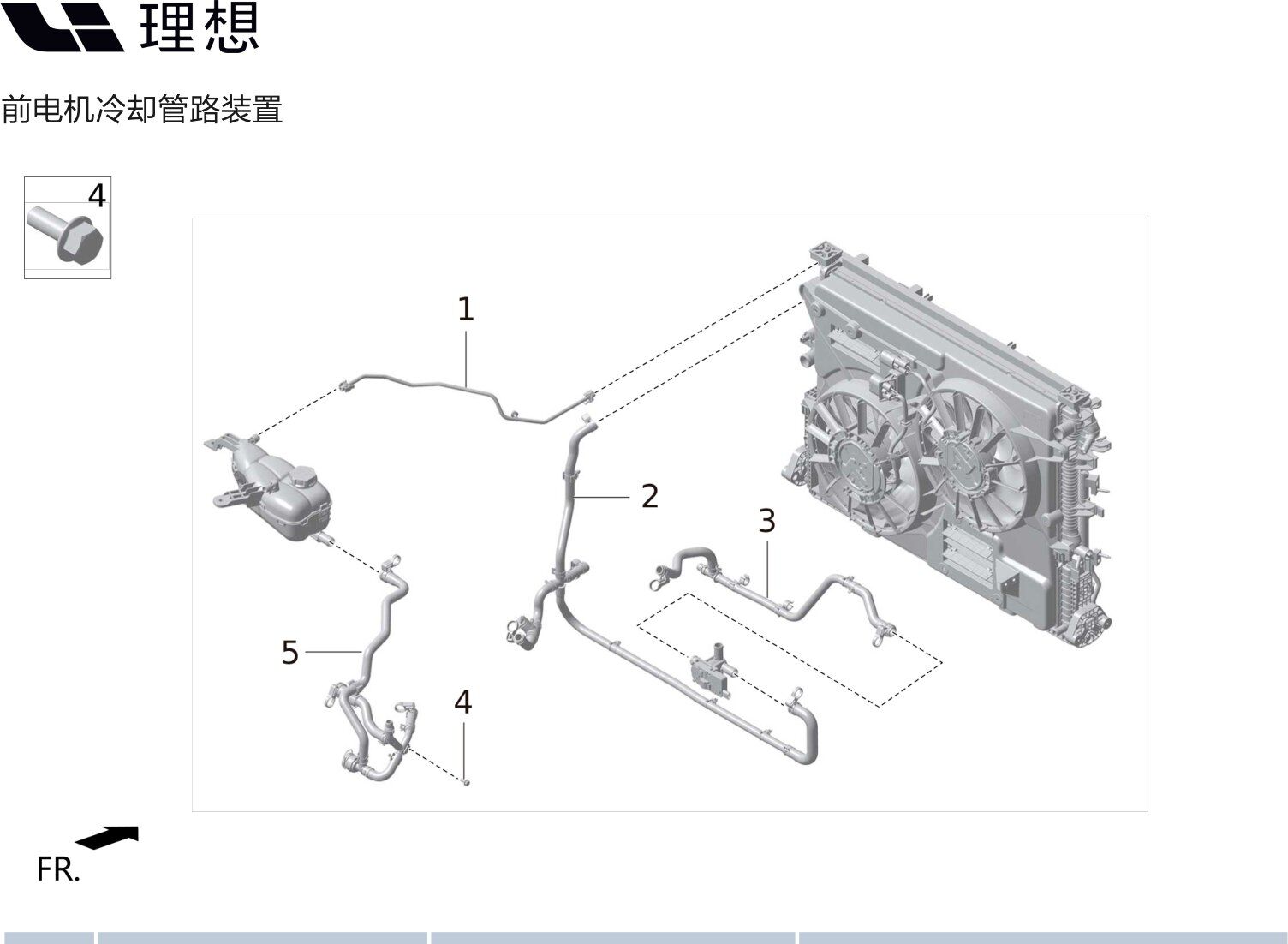 理想

前电机冷却管路装置

4

1

2

3

5

4

FR.