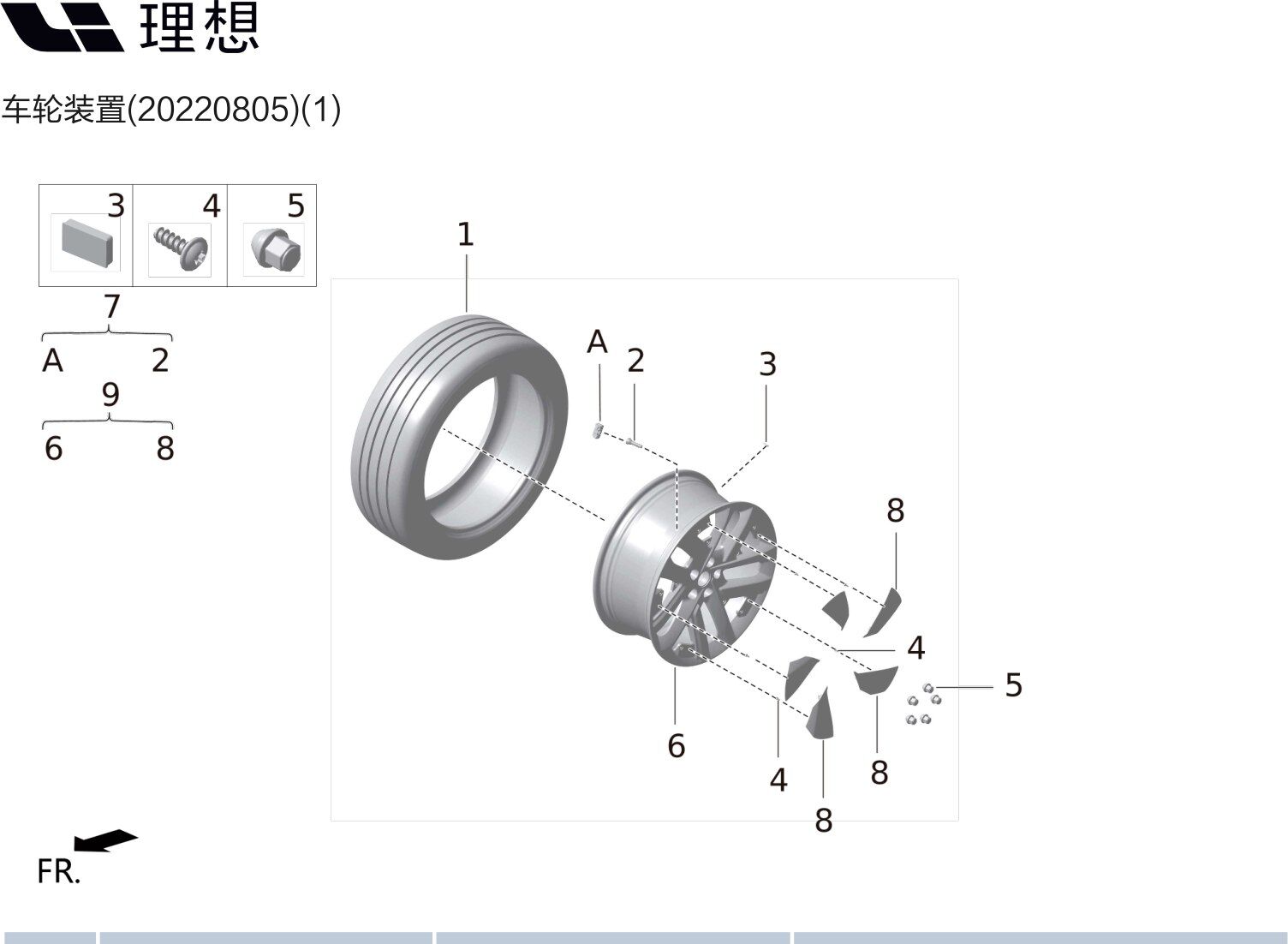 理想

车轮装置(20220805)(1)

3 4 5

7
A 2
9
6 8

1
A
2
3
8
4
5
6
4
8
8

FR.