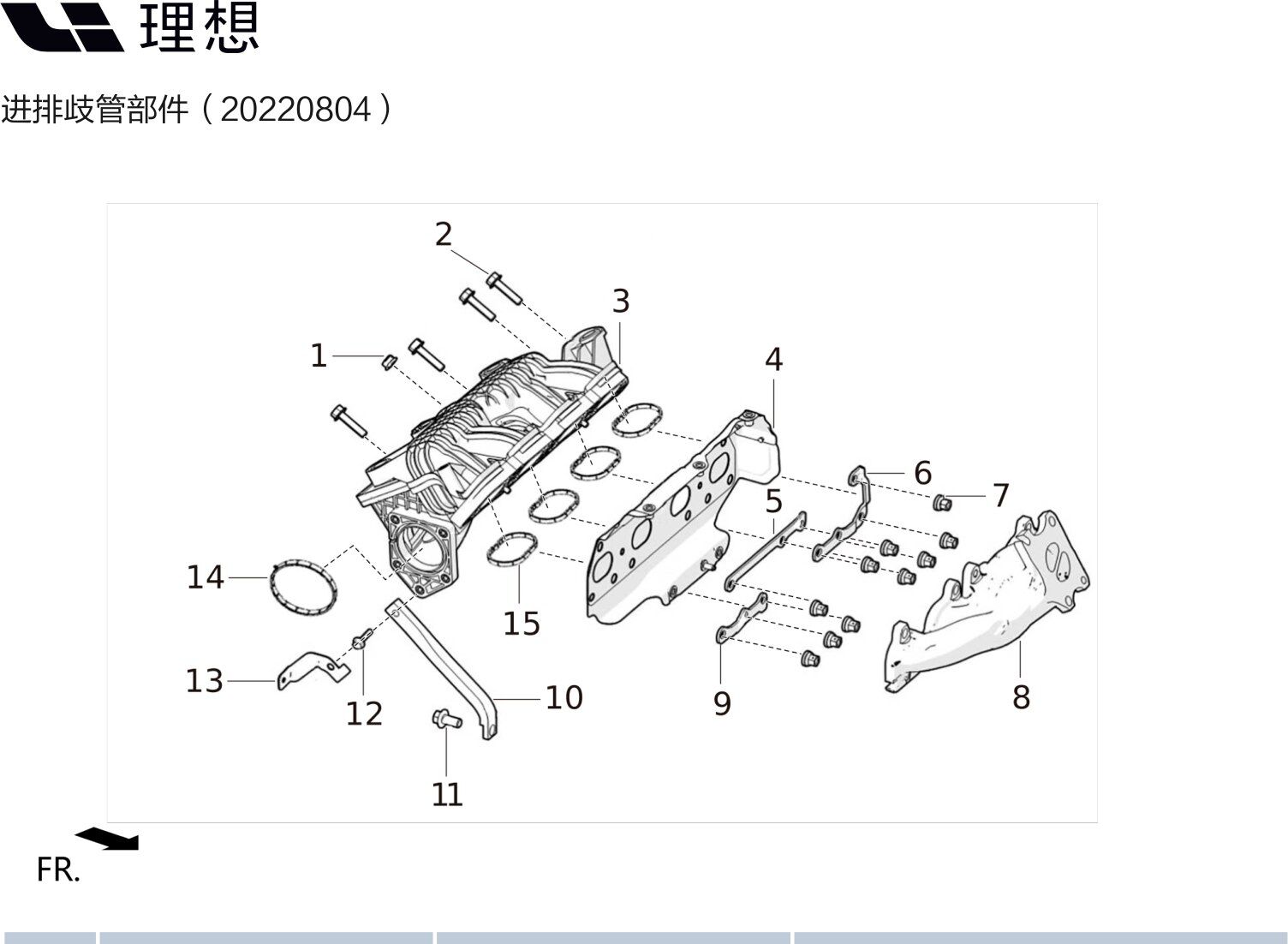 理想

进排歧管部件（20220804）

2
3
1
4
6
7
5
14
15
13
12
10
9
8
11

FR.