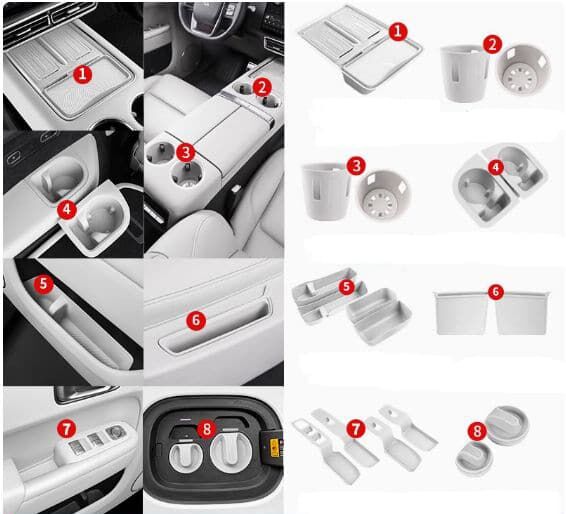 1
2
3
4
5
6
7
8
1
2
3
4
5
6
7
8