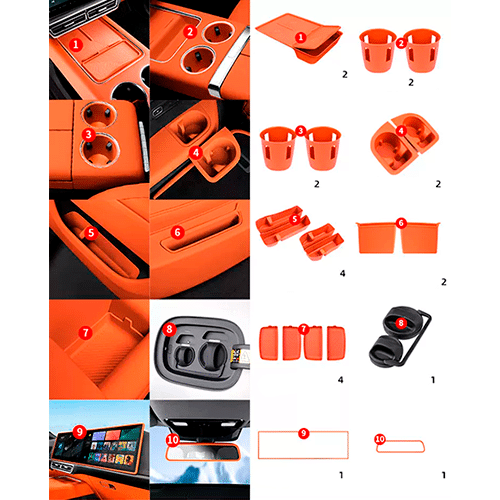 1
2
3
4
5
6
7
8
9
10

1
2
2
2
3
2
4
2
5
4
6
2
7
4
8
1
9
1
10
1